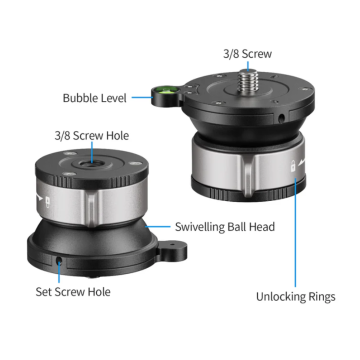 3/8 Screw

Bubble Level

3/8 Screw Hole

Swivelling Ball Head

Set Screw Hole

Unlocking Rings